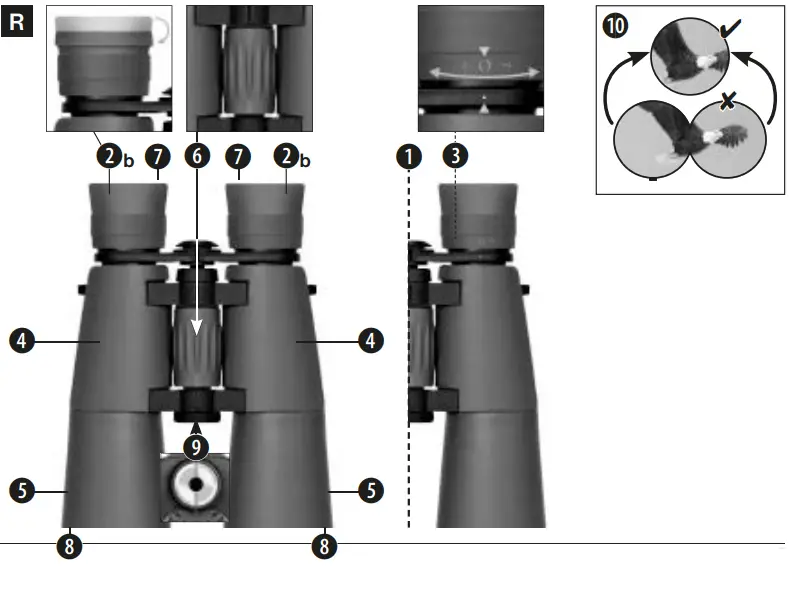 R

10

2b 7 6 7 2b 1 3

4 4

9

5 5

8 8