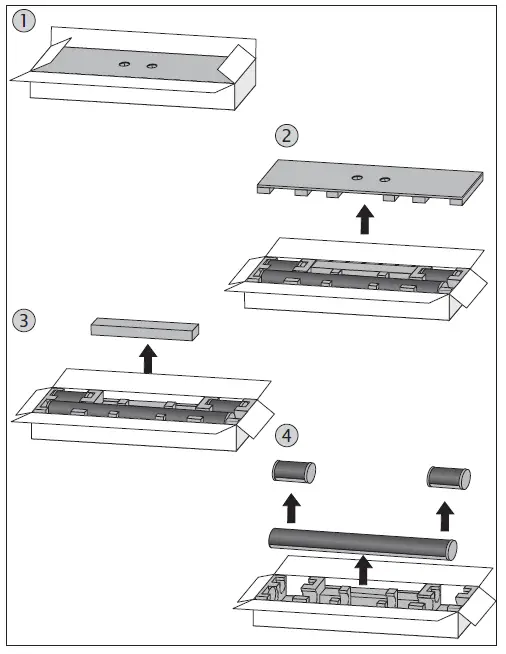 1

2

3

4