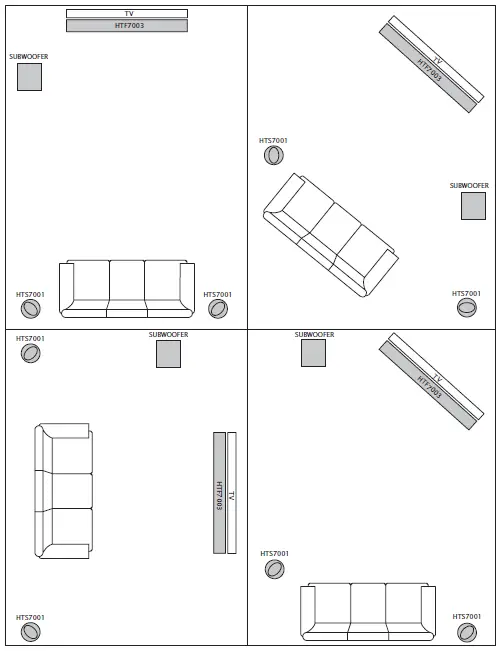 TV
HTF7003
SUBWOOFER
HTS7001
HTS7001

TV
HTF7003
HTS7001
SUBWOOFER
HTS7001

HTS7001
SUBWOOFER
HTF7003
TV
HTS7001

SUBWOOFER
TV
HTF7003
HTS7001
HTS7001