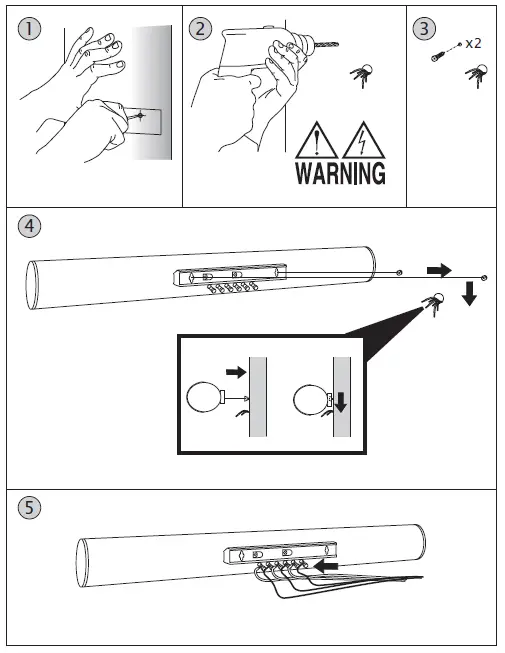 1

2

WARNING

3

x2

4

5