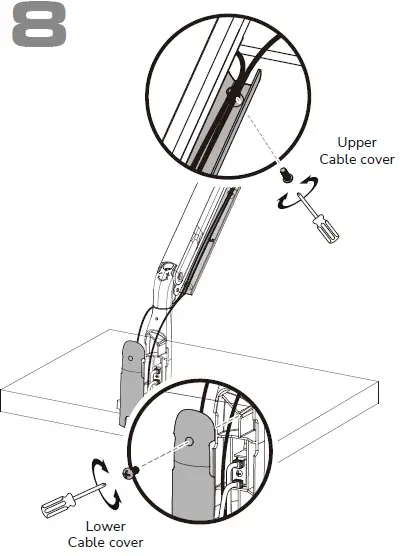 8

Upper
Cable cover

Lower
Cable cover