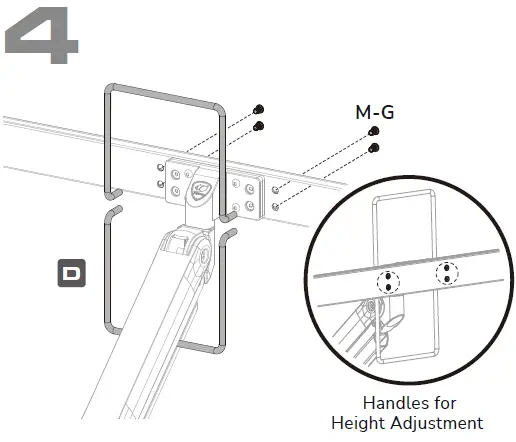 4

M-G

D

Handles for
Height Adjustment