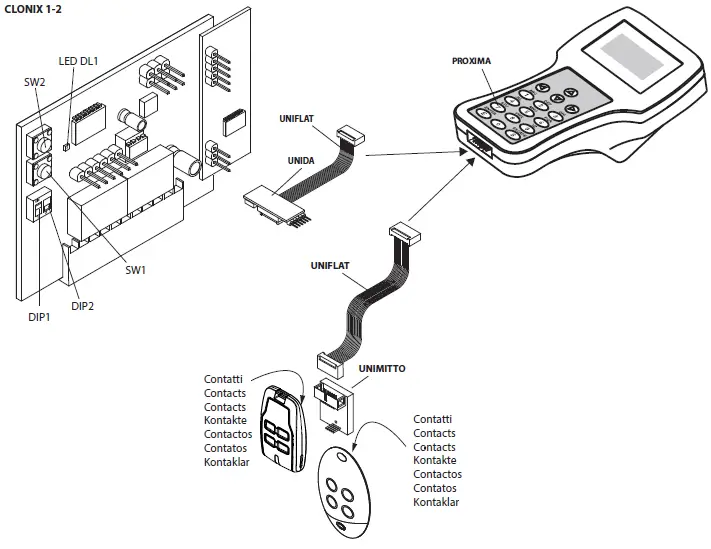 CLONIX 1-2

LED DL1
SW2
SW1
DIP2
DIP1

UNIFLAT
UNIDA

PROXIMA

UNIFLAT

UNIMITTO

Contatti
Contacts
Contacts
Kontakte
Contactos
Contatos
Kontaklar

Contatti
Contacts
Contacts
Kontakte
Contactos
Contatos
Kontaklar