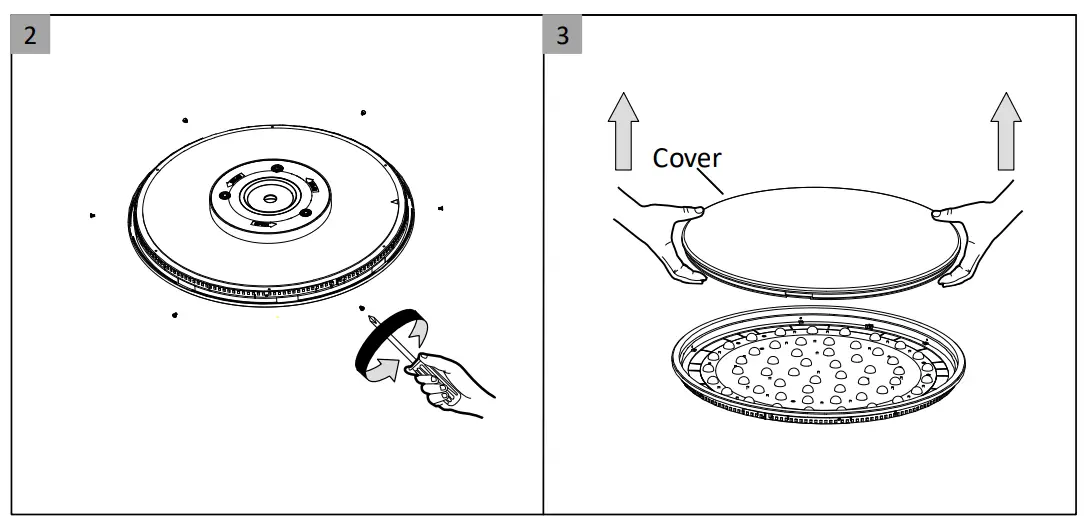 2

3

Cover