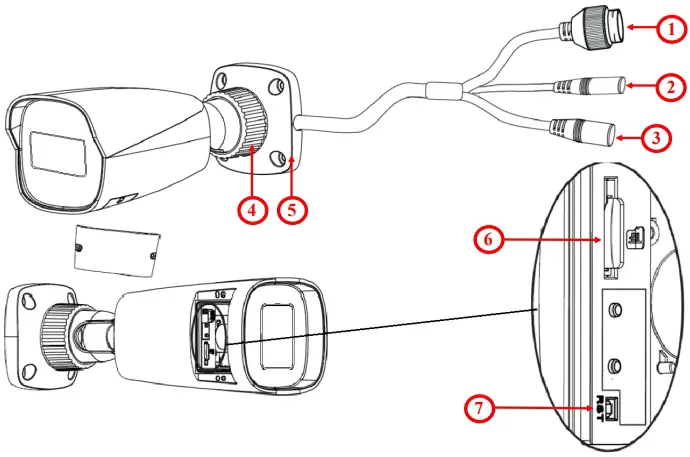 1
2
3
4
5
6
7
RST