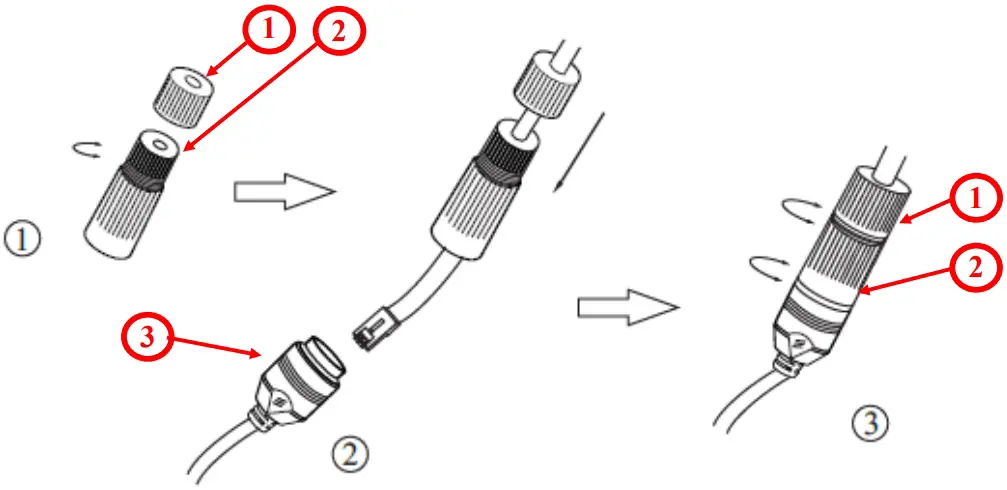 1
2
①
3
②
1
2
③