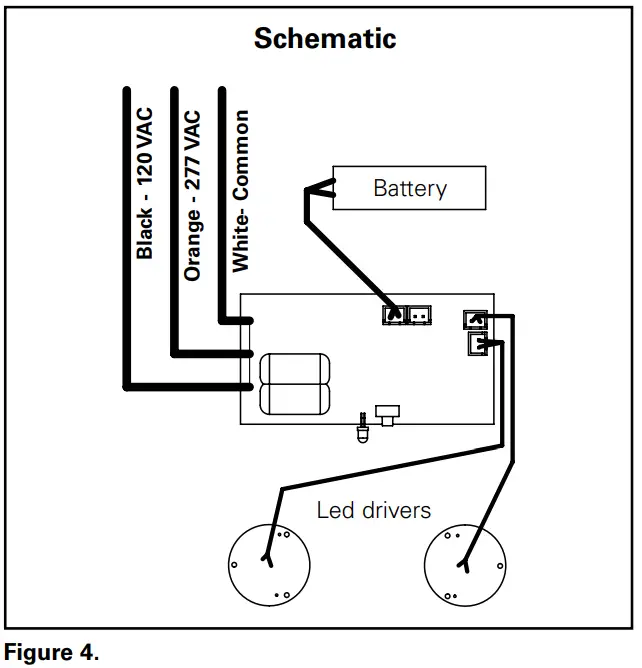 Schematic

Black - 120 VAC

Orange - 277 VAC

White- Common

Battery

Led drivers

Figure 4.