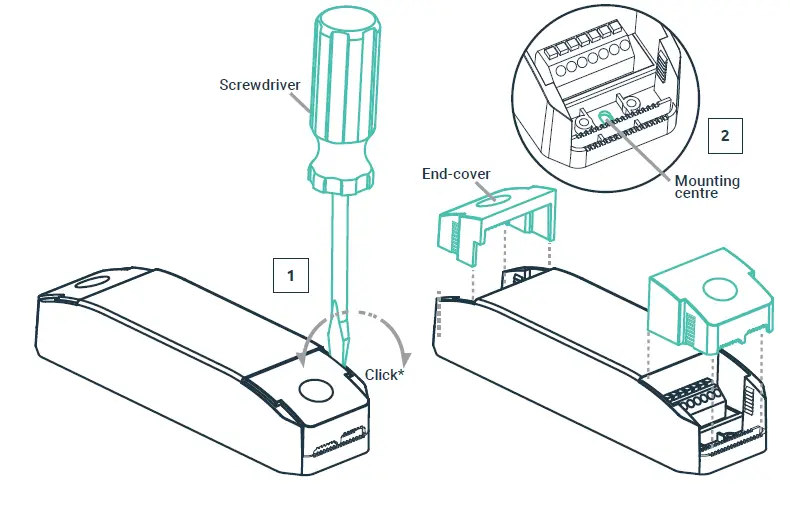 Screwdriver

1

Click*

End-cover

2

Mounting centre