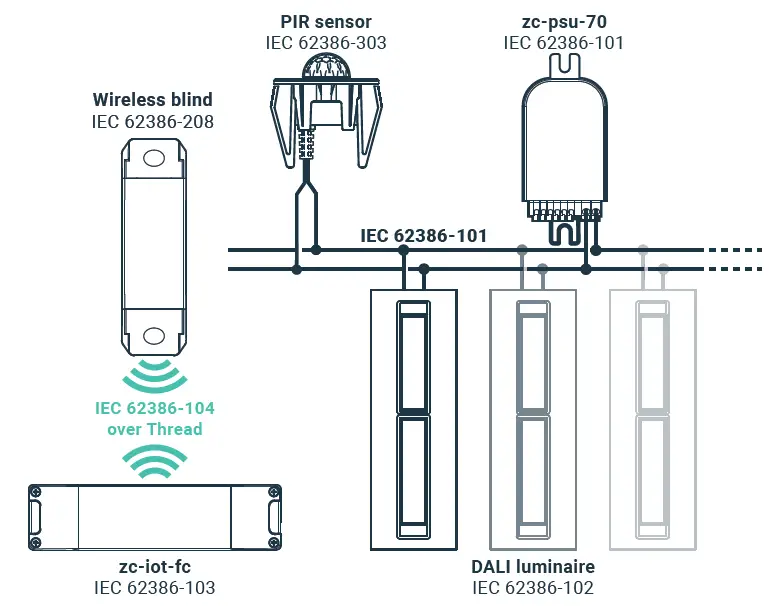 PIR sensor
IEC 62386-303

zc-psu-70
IEC 62386-101

Wireless blind
IEC 62386-208

IEC 62386-101

IEC 62386-104
over Thread

zc-iot-fc
IEC 62386-103

DALI luminaire
IEC 62386-102