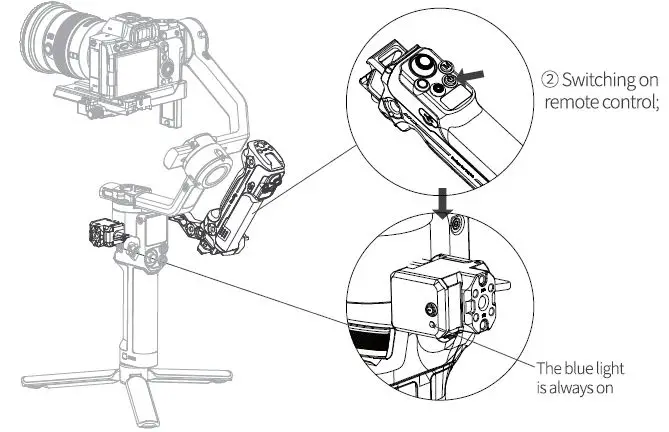 ② Switching on remote control;

The blue light is always on