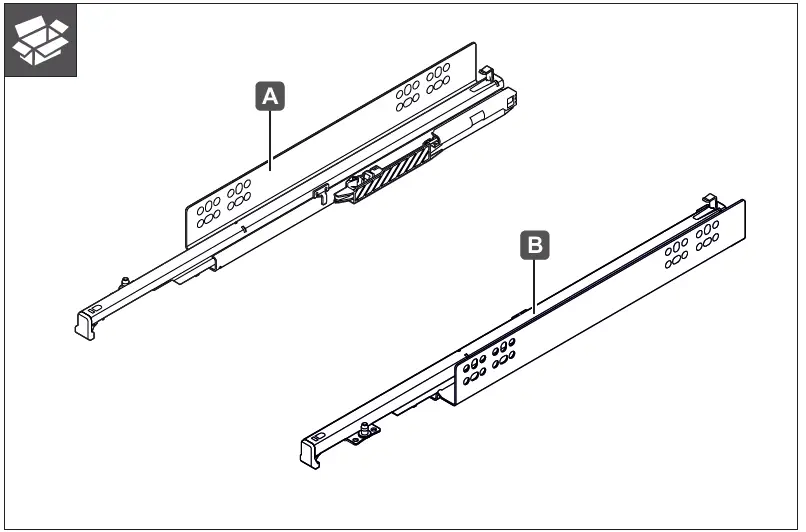 A

B