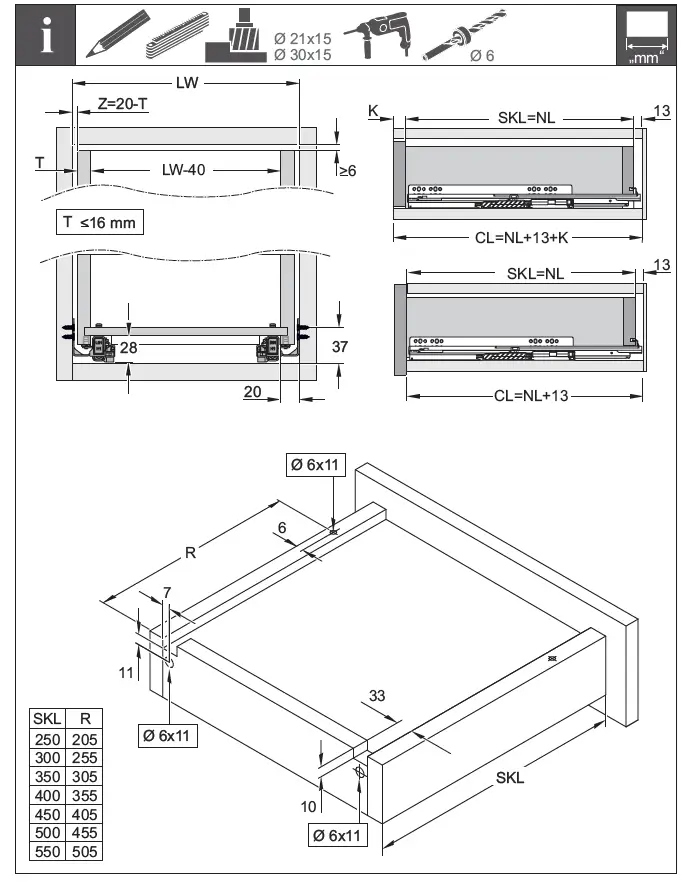 i

Ø 21x15
Ø 30x15

Ø 6

„mm“

LW
Z=20-T
T
LW-40
≥6
T ≤16 mm

28
37
20

K
SKL=NL
13
CL=NL+13+K

SKL=NL
13
CL=NL+13

Ø 6x11
6
R
7
11
Ø 6x11
33
10
Ø 6x11
SKL

| SKL | R |
|---|---|
| 250 | 205 |
| 300 | 255 |
| 350 | 305 |
| 400 | 355 |
| 450 | 405 |
| 500 | 455 |
| 550 | 505 |