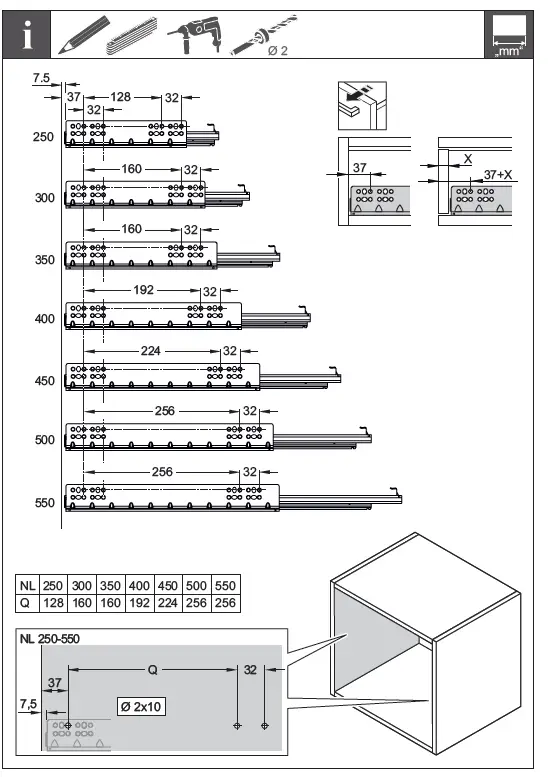 i

Ø 2

„mm“

7.5
37
128
32
32
250
160
32
300
160
32
350
192
32
400
224
32
450
256
32
500
256
32
550

37
X
37+X

| NL | 250 | 300 | 350 | 400 | 450 | 500 | 550 |
|---|---|---|---|---|---|---|---|
| Q | 128 | 160 | 160 | 192 | 224 | 256 | 256 |

NL 250-550
37
Q
32
7,5
Ø 2x10