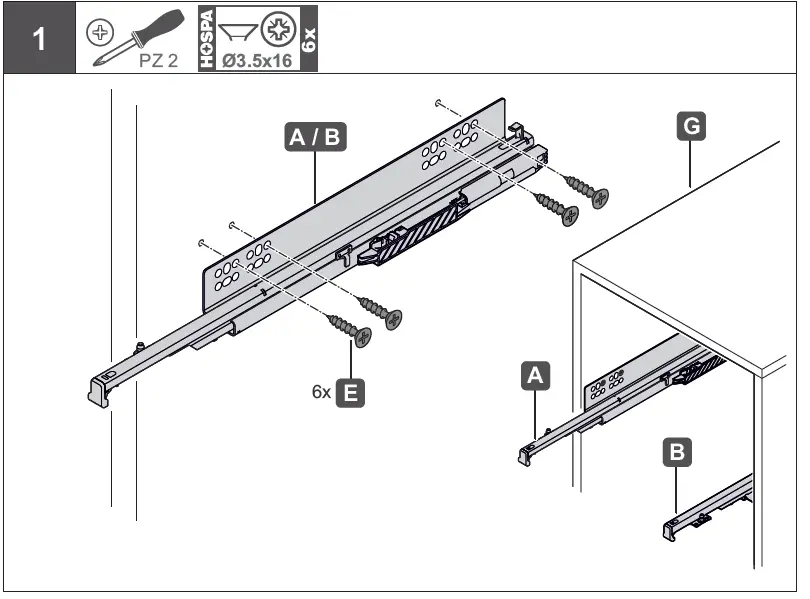 1

PZ 2

HOSPA

Ø3.5x16

6x

A / B

G

6x E

A

B