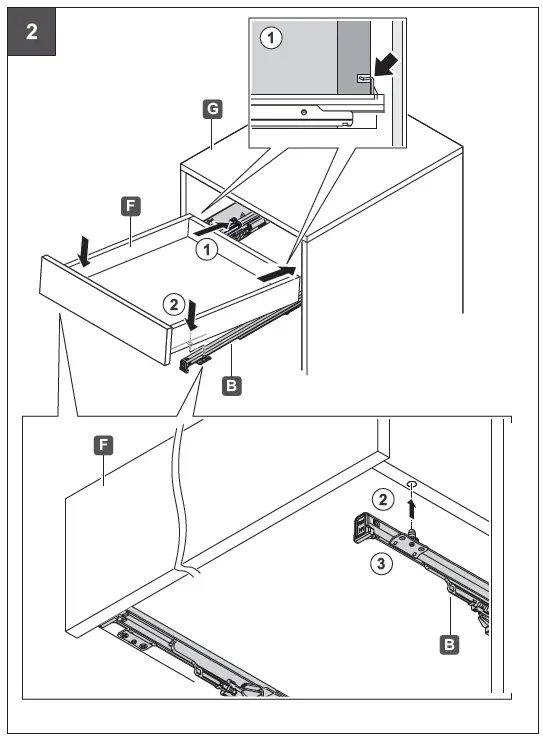 2

1

G

F

1

2

B

F

2

3

B