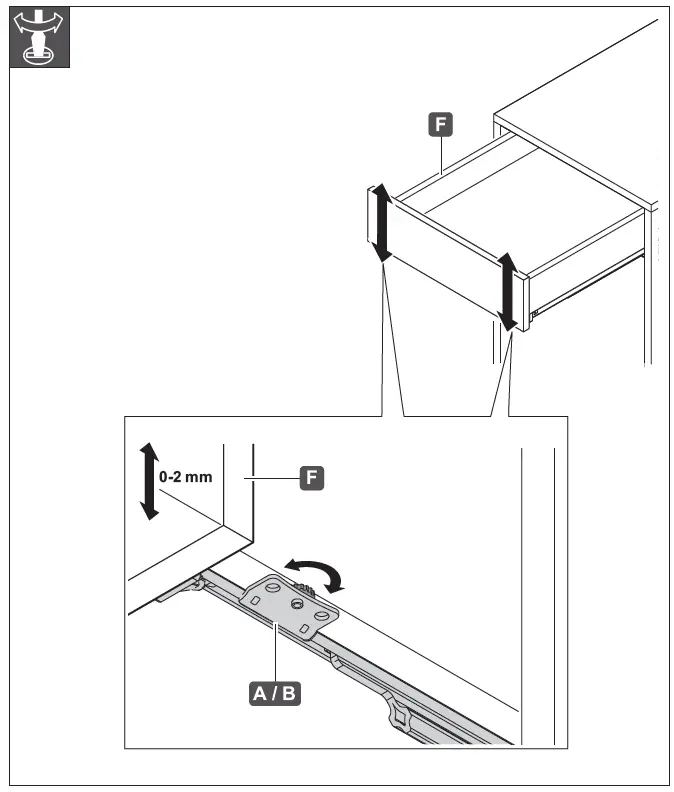 F

0-2 mm

F

A / B