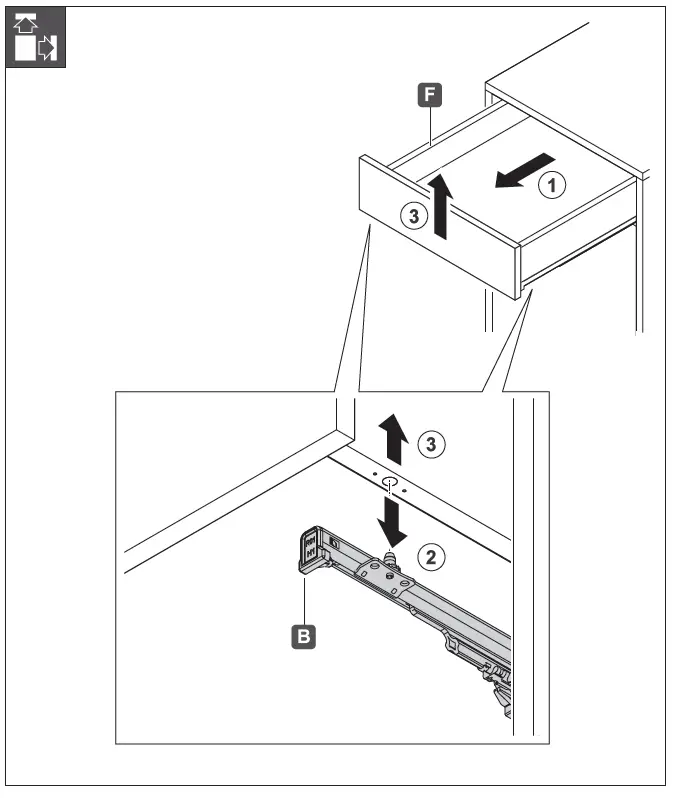 F
1
3
3
2
B