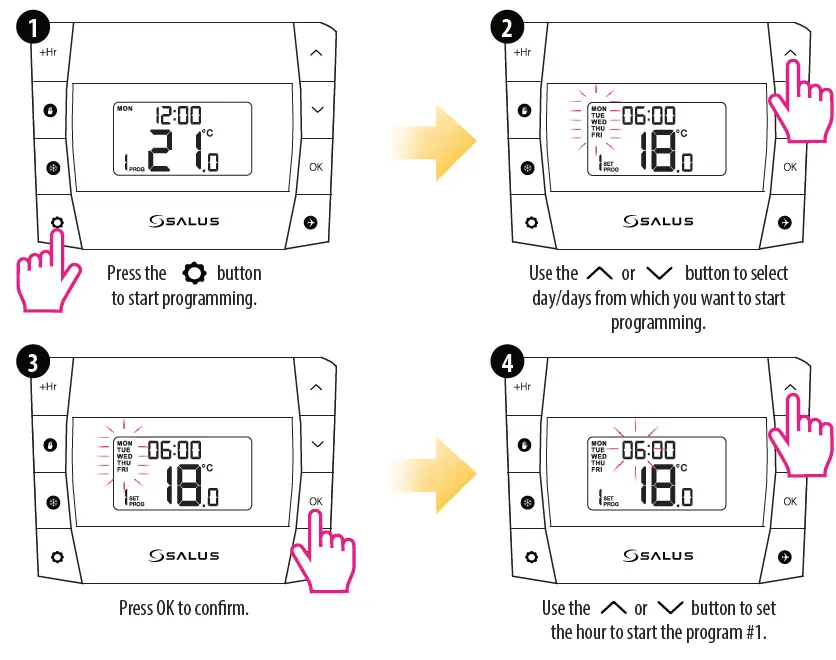 1

+Hr

MON 12:00

21.0 °C

1 PROG

OK

SALUS

Press the button to start programming.

2

+Hr

MON TUE WED THU FRI 06:00

18.0 °C

1 SET PROG

OK

SALUS

Use the or button to select day/days from which you want to start programming.

3

+Hr

MON TUE WED THU FRI 06:00

18.0 °C

1 SET PROG

OK

SALUS

Press OK to confirm.

4

+Hr

MON TUE WED THU FRI 06:00

18.0 °C

1 SET PROG

OK

SALUS

Use the or button to set the hour to start the program #1.