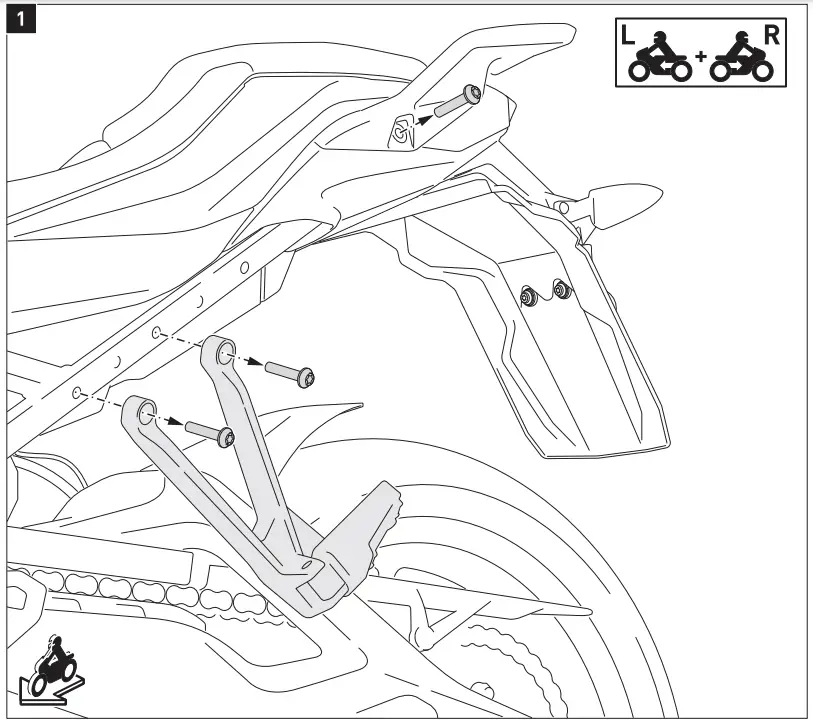 1

L + R