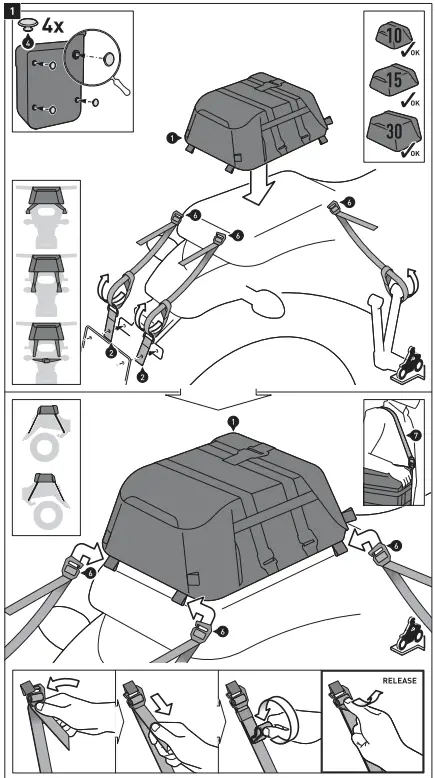 1
4x
4
10
OK
15
OK
30
OK
1
6
6
6
2
2
1
7
6
6
6
RELEASE