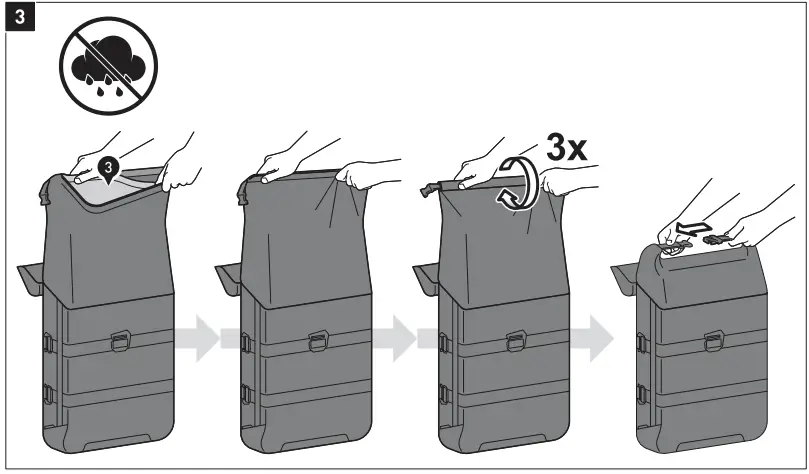 3

3

3x