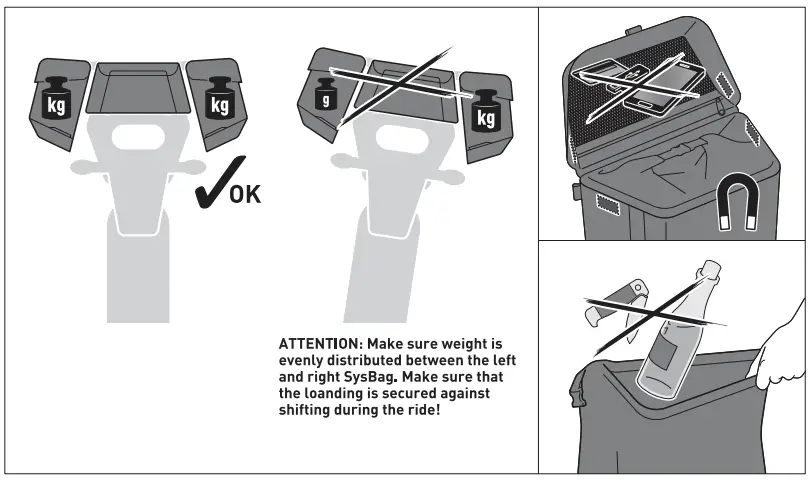 kg
kg
OK
g
kg

ATTENTION: Make sure weight is evenly distributed between the left and right SysBag. Make sure that the loanding is secured against shifting during the ride!