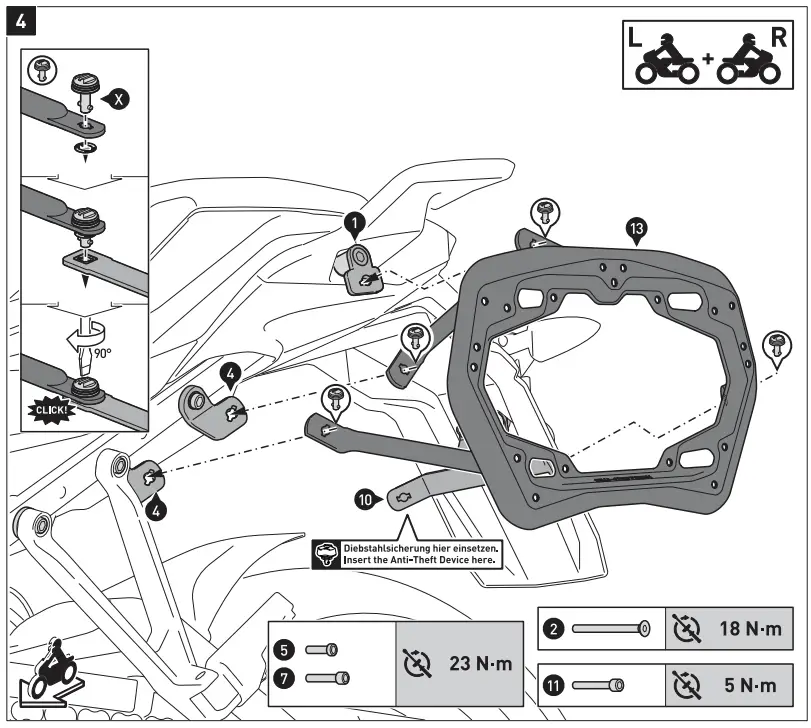 4

L + R

X

90°

CLICK!

1

13

4

4

10

Diebstahlsicherung hier einsetzen.
Insert the Anti-Theft Device here.

5

7

23 N·m

2

18 N·m

11

5 N·m