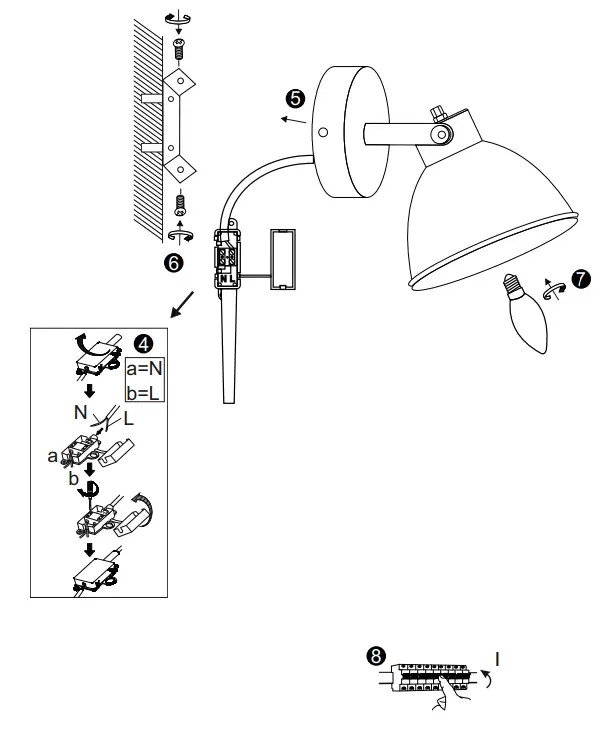 5

6

N L

7

4

a=N

b=L

N

L

a

b

8

I