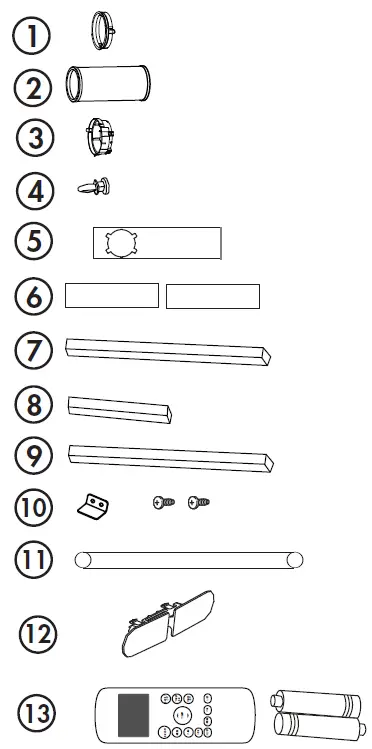 1
2
3
4
5
6
7
8
9
10
11
12
13