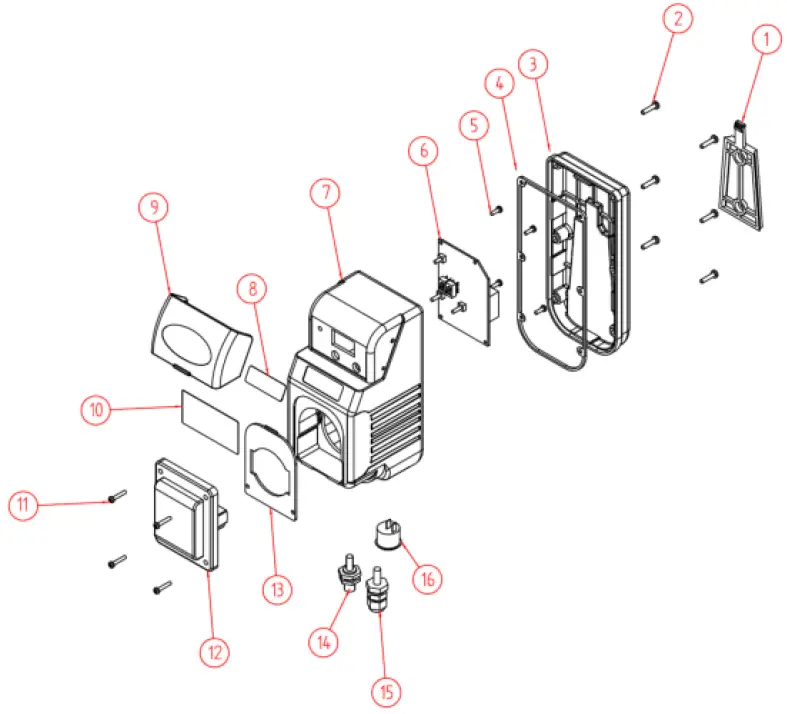 2
1
3
4
5
6
7
9
8
10
11
12
13
16
14
15