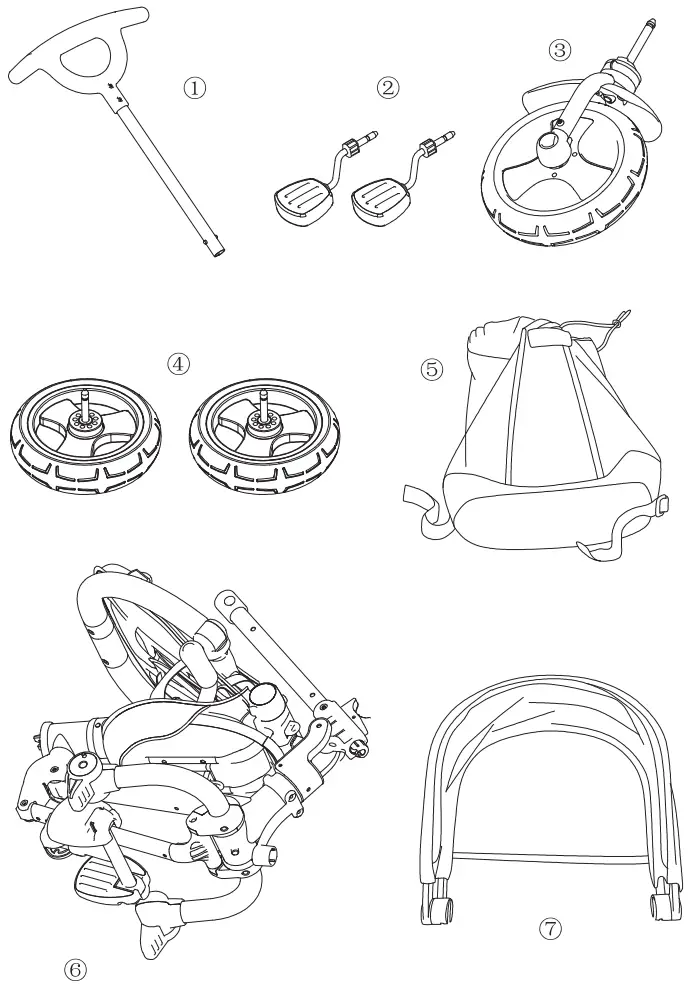 ①
②
③
④
⑤
⑥
⑦