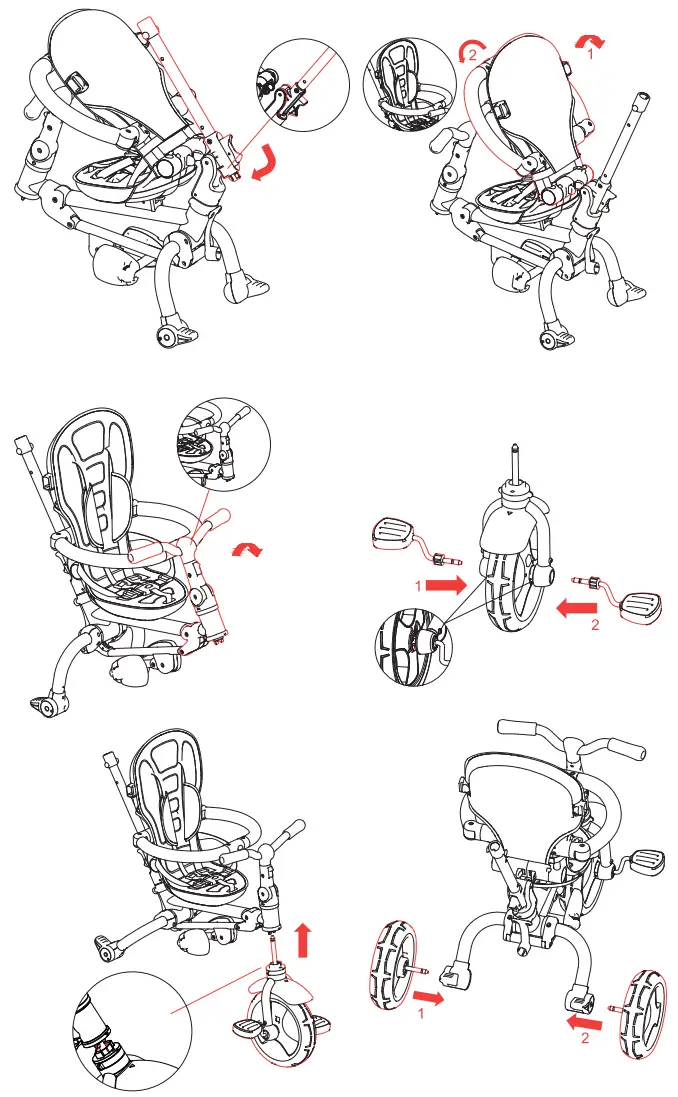 2
1
1
2
1
2