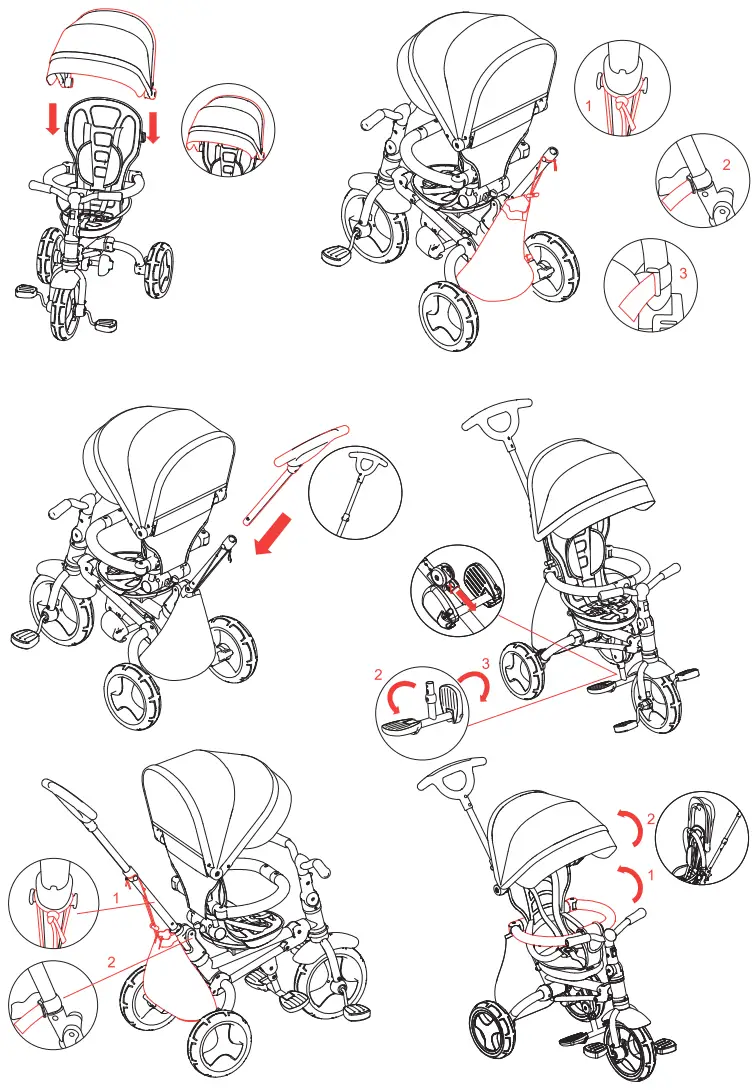 1
2
3
2
3
1
2
2
1