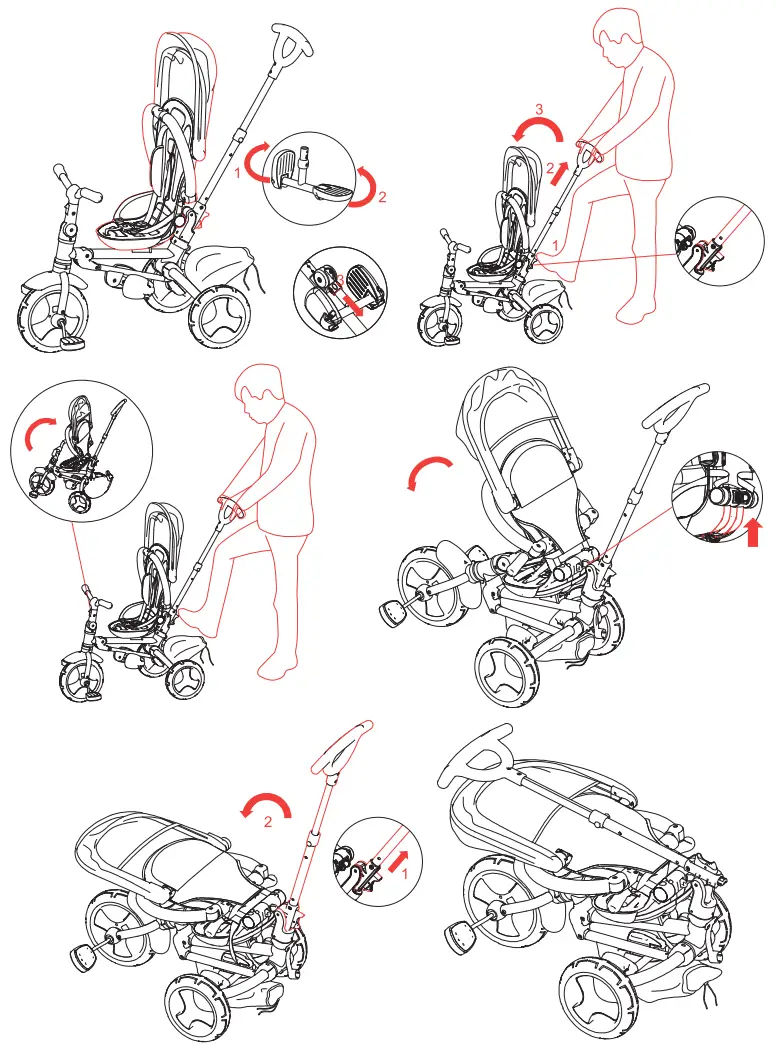 1
2
3
3
2
1
2
1