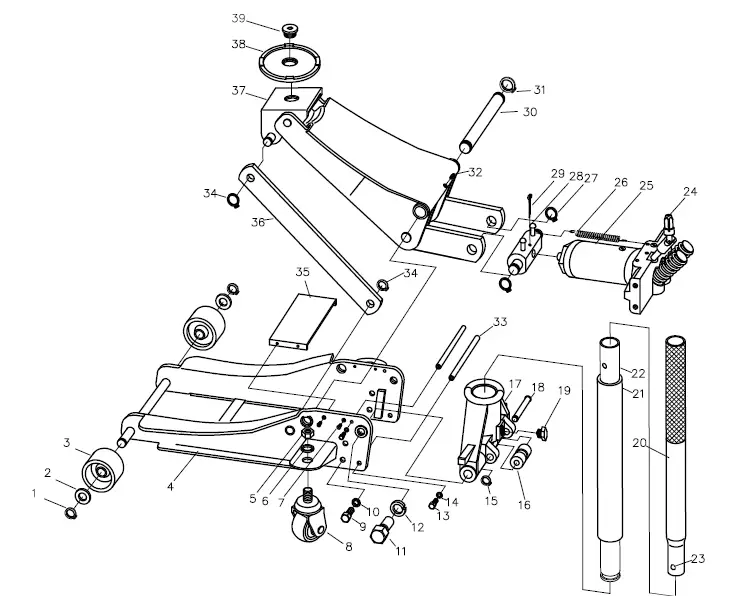 39
38
37
31
30
32
29 28 27
26
25
24
34
36
35
34
33
22
21
17
18
19
20
3
2
1
4
5
6
7
8
9
10
11
12
13
14
15
16
23