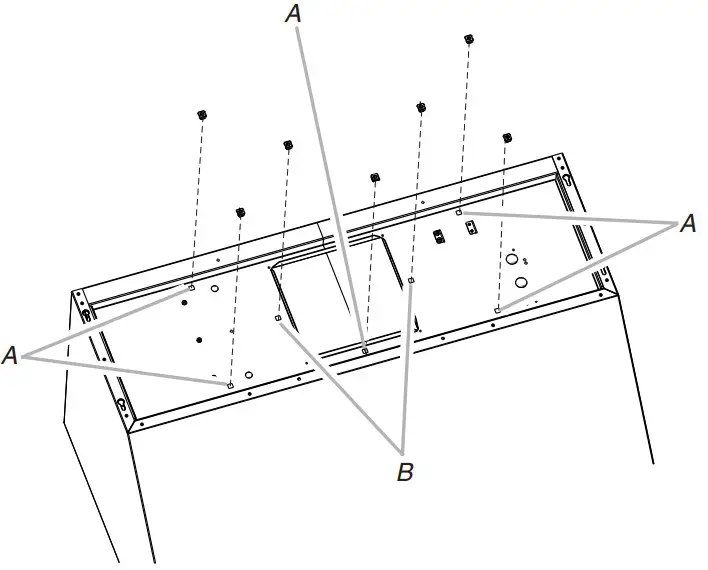 A
A
A
B