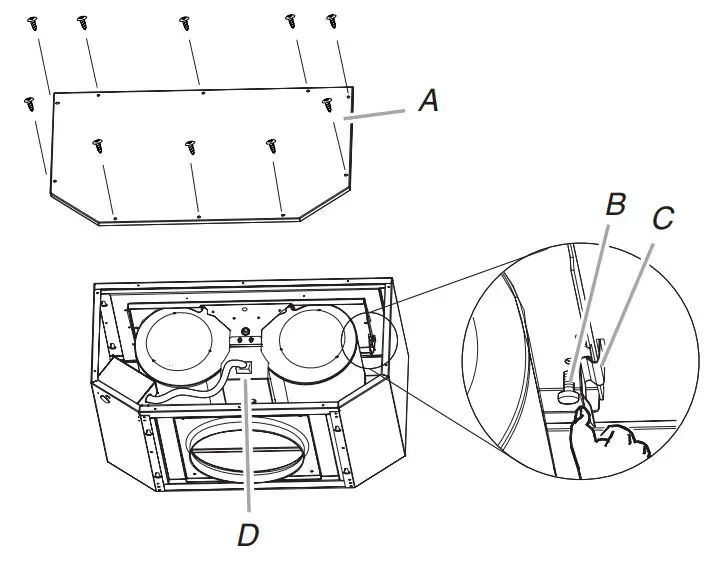 A
B
C
D