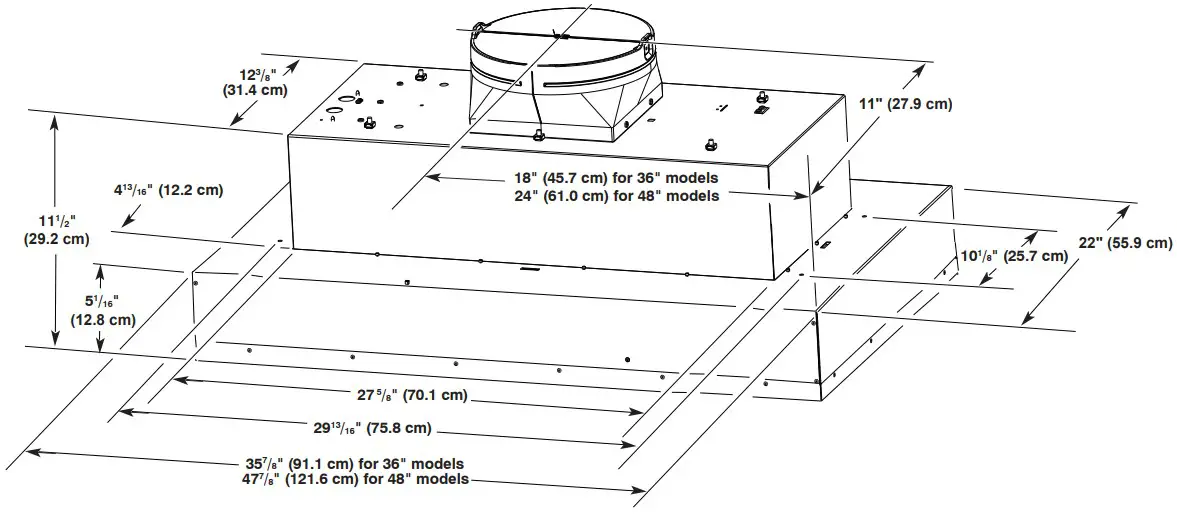 $12^{3}/_{8}$"
(31.4 cm)

11" (27.9 cm)

18" (45.7 cm) for 36" models
24" (61.0 cm) for 48" models

$4^{13}/_{16}$" (12.2 cm)

$11^{1}/_{2}$"
(29.2 cm)

$10^{1}/_{8}$" (25.7 cm)

22" (55.9 cm)

$5^{1}/_{16}$"
(12.8 cm)

$27^{5}/_{8}$" (70.1 cm)

$29^{13}/_{16}$" (75.8 cm)

$35^{7}/_{8}$" (91.1 cm) for 36" models
$47^{7}/_{8}$" (121.6 cm) for 48" models