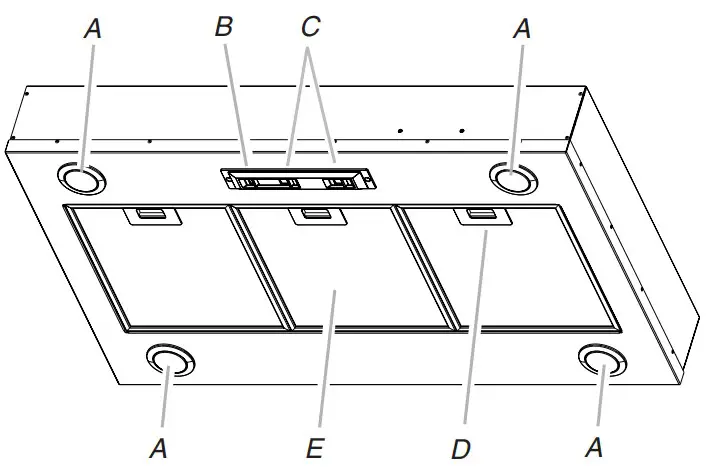 A B C A
A E D A