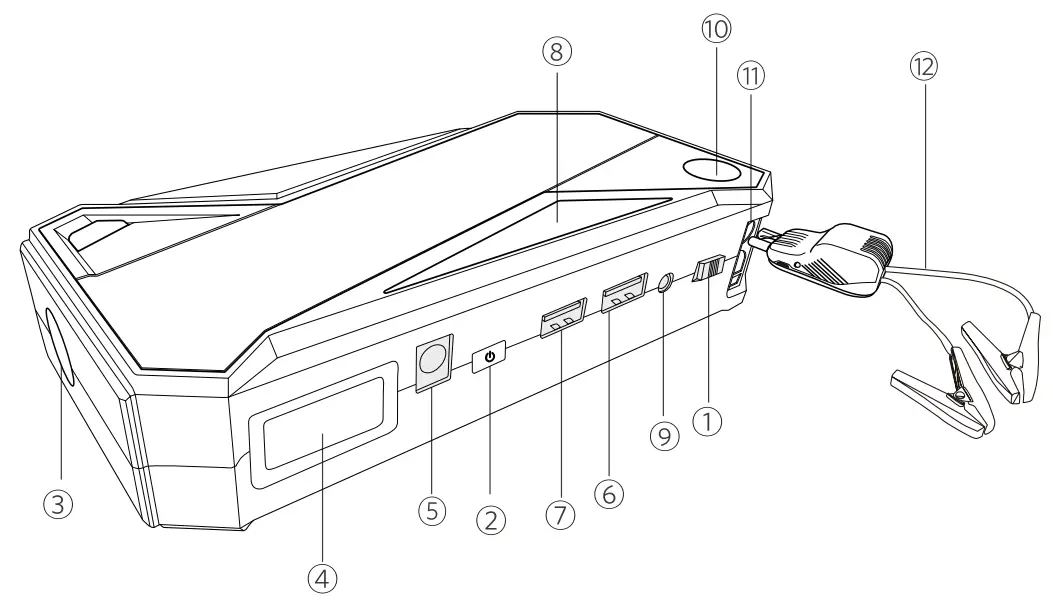 ⑧
⑩
⑪
⑫
③
④
⑤
②
⑦
⑥
⑨
①