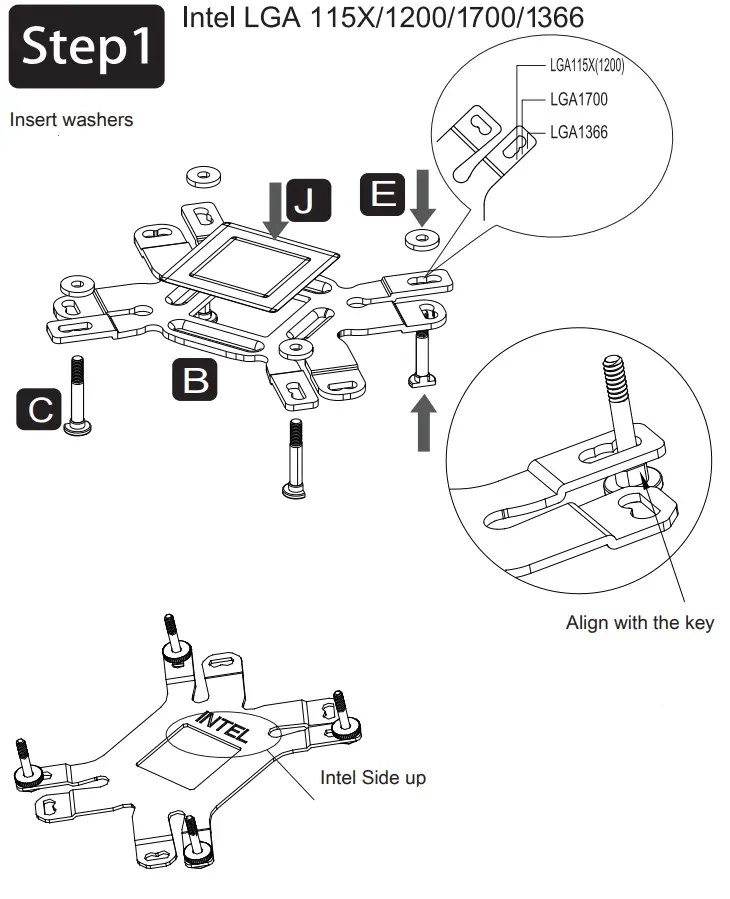 Step1

Intel LGA 115X/1200/1700/1366

Insert washers

LGA115X(1200)
LGA1700
LGA1366

J

E

B

C

Align with the key

INTEL

Intel Side up