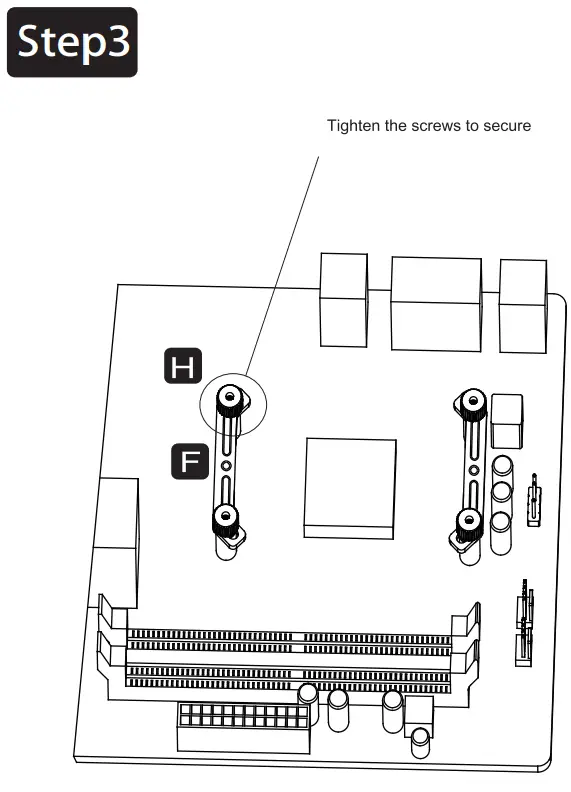 Step3

Tighten the screws to secure

H

F