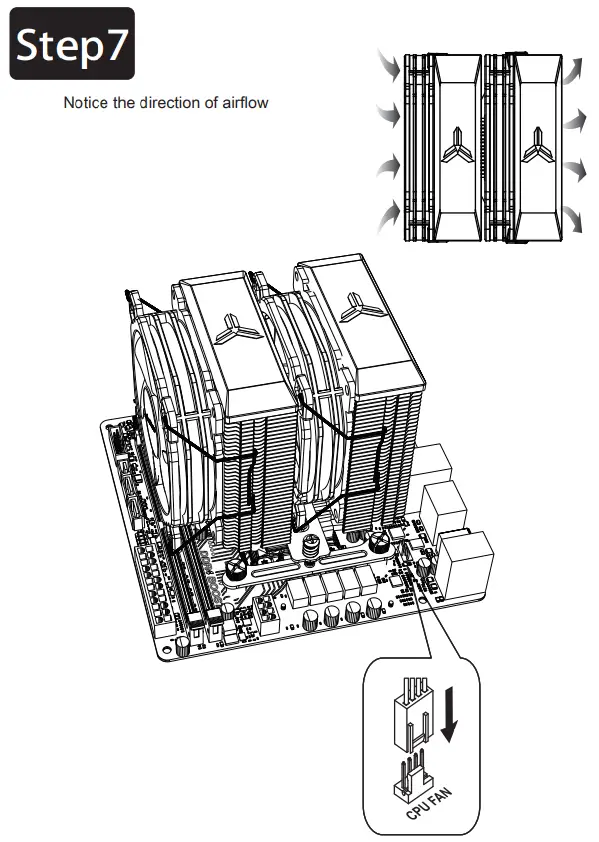 Step7

Notice the direction of airflow

CPU FAN