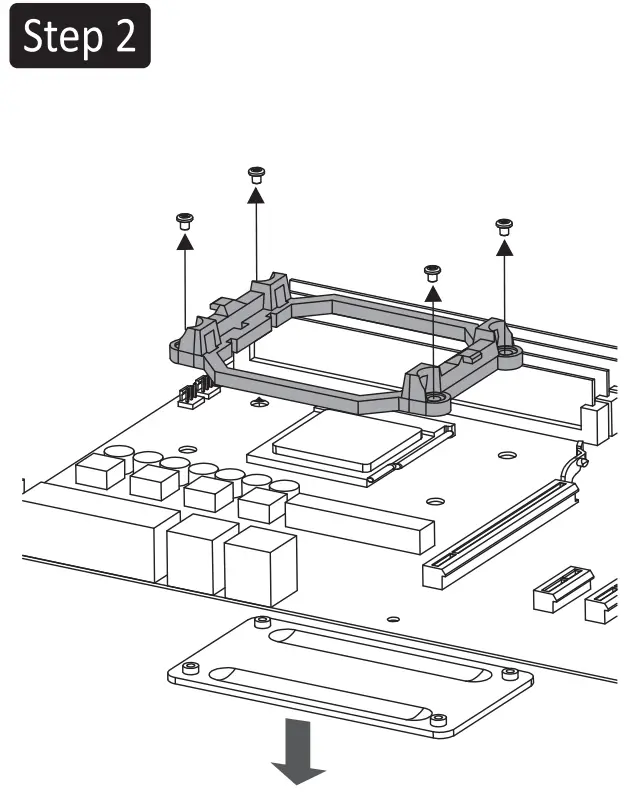 Step 2