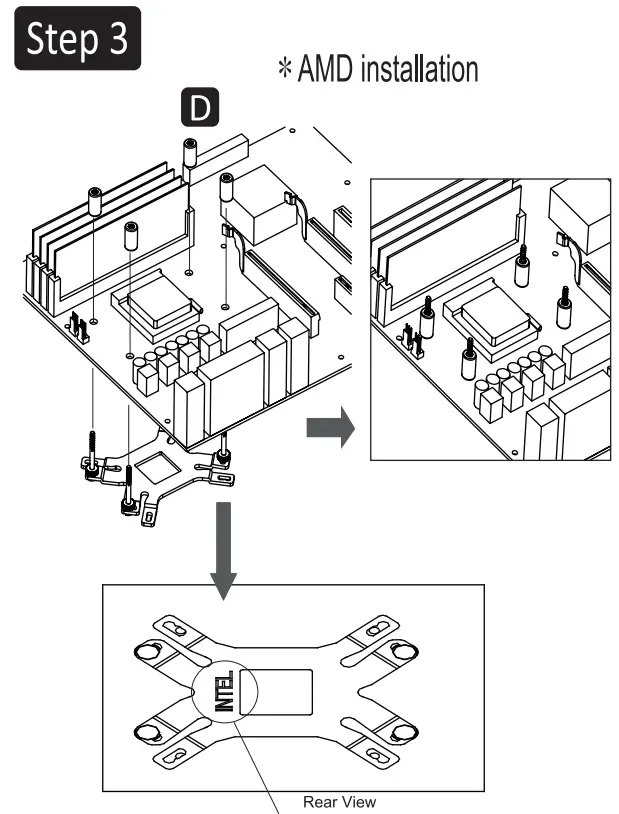 Step 3

* AMD installation

D

INTEL

Rear View