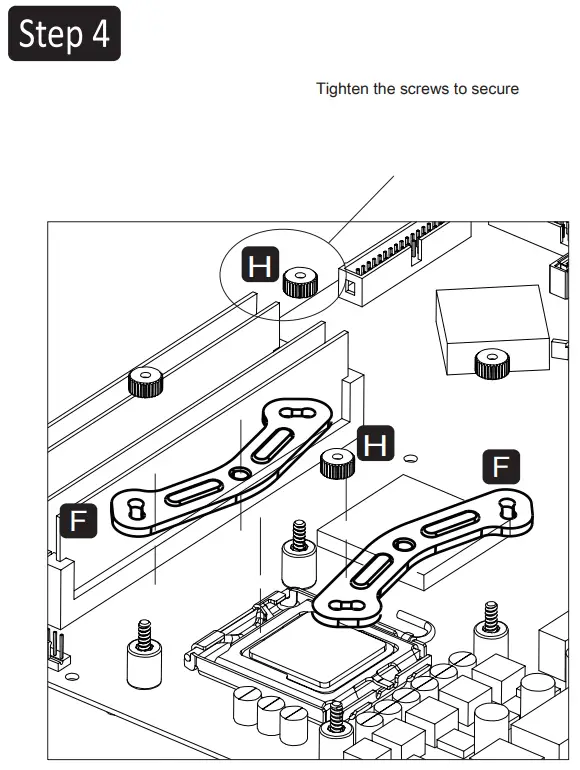 Step 4

Tighten the screws to secure

H

H

F

F