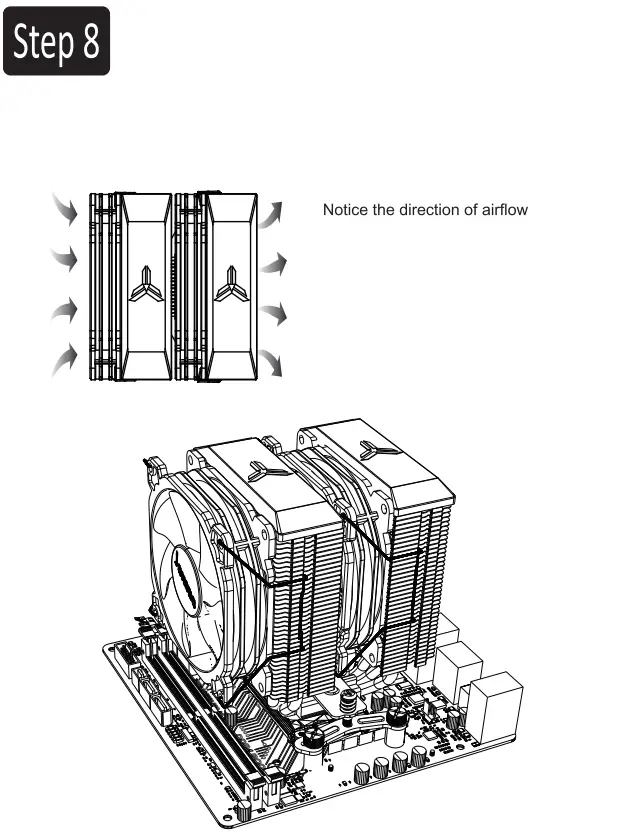 Step 8

Notice the direction of airflow