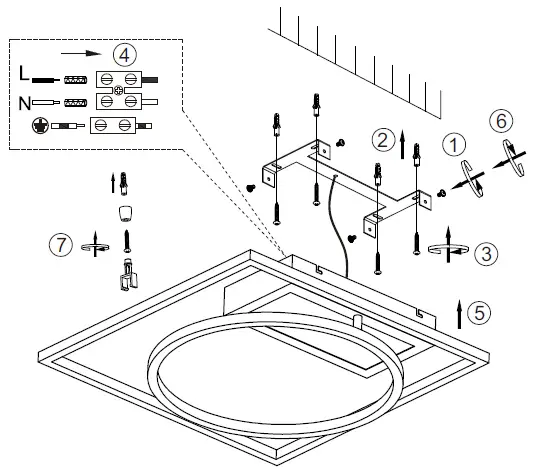 4
L
N
2
1
6
7
3
5