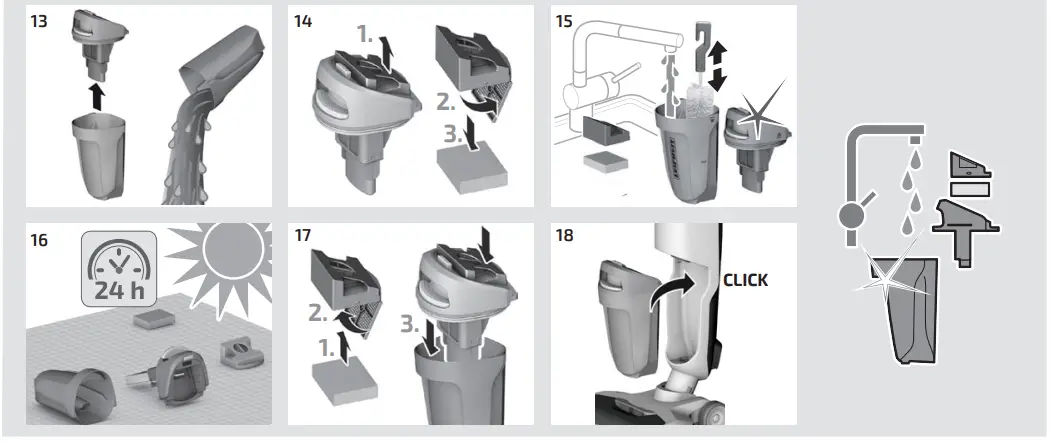 13

14
1.
2.
3.

15

16
24 h

17
2.
1.
3.

18
CLICK