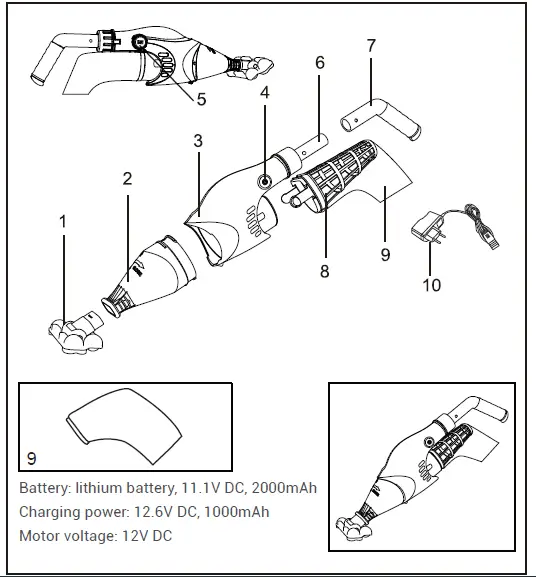 5
7
6
4
3
2
1
8
9
10

9

Battery: lithium battery, 11.1V DC, 2000mAh
Charging power: 12.6V DC, 1000mAh
Motor voltage: 12V DC